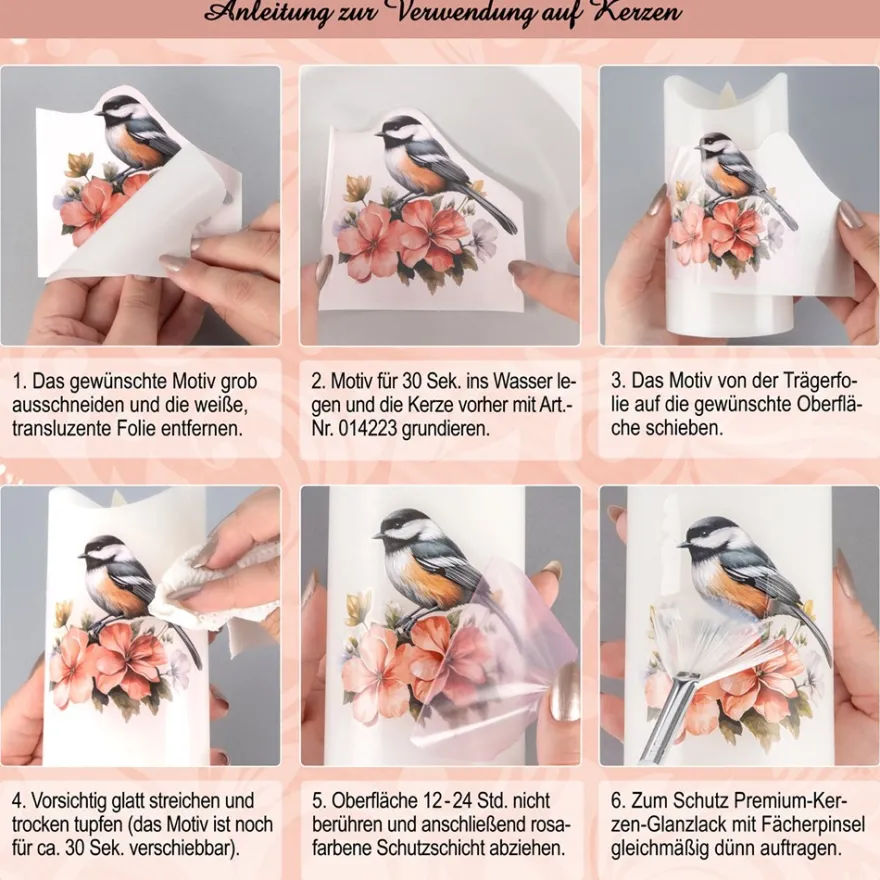 Anleitung zur Verwendung auf Kerzen

1. Das gewünschte Motiv grob ausschneiden und die weiße, transluzente Folie entfernen.

2. Motiv für 30 Sek. ins Wasser legen und die Kerze vorher mit Art.-Nr. 014223 grundieren.

3. Das Motiv von der Trägerfolie auf die gewünschte Oberfläche schieben.

4. Vorsichtig glatt streichen und trocken tupfen (das Motiv ist noch für ca. 30 Sek. verschiebbar).

5. Oberfläche 12 - 24 Std. nicht berühren und anschließend rosafarbene Schutzschicht abziehen.

6. Zum Schutz Premium-Kerzen-Glanzlack mit Fächerpinsel gleichmäßig dünn auftragen.